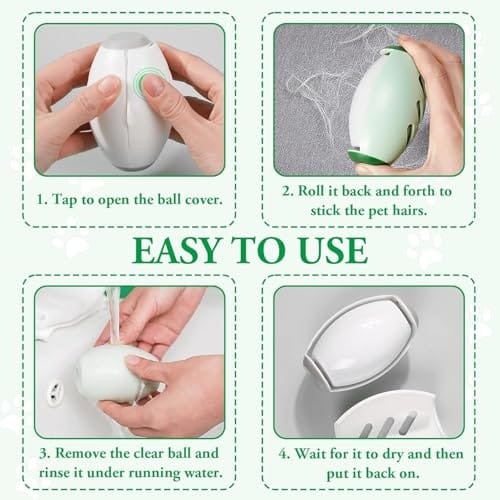 1. Tap to open the ball cover.

2. Roll it back and forth to stick the pet hairs.

EASY TO USE

3. Remove the clear ball and rinse it under running water.

4. Wait for it to dry and then put it back on.