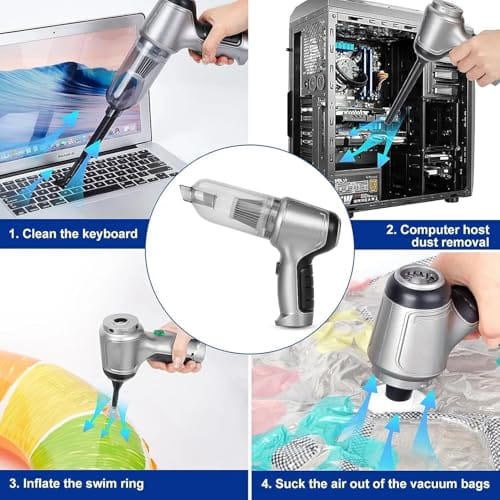 1. Clean the keyboard

2. Computer host dust removal

3. Inflate the swim ring

4. Suck the air out of the vacuum bags